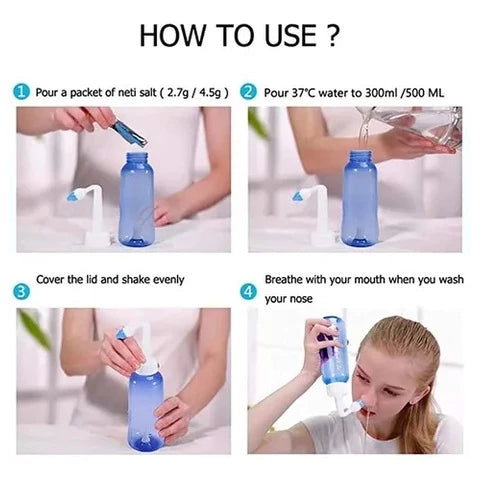 HOW TO USE ?

1 Pour a packet of neti salt ( 2.7g / 4.5g )

2 Pour 37°C water to 300ml /500 ML

3 Cover the lid and shake evenly

4 Breathe with your mouth when you wash your nose